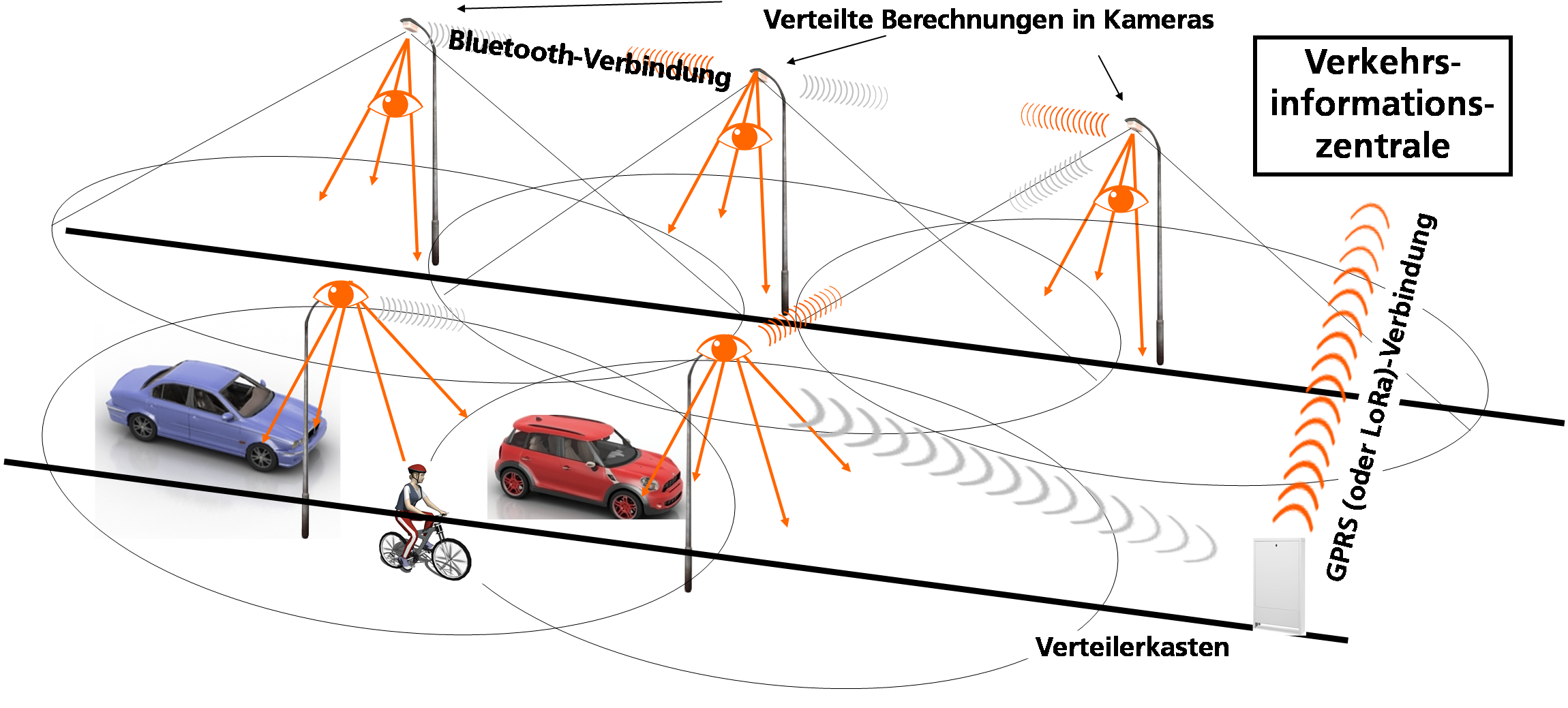 Verteilte Berechnungen in Kameras

Bluetooth-Verbindung

Verkehrs-informations-zentrale

GPRS (oder LoRa)-Verbindung

Verteilerkasten